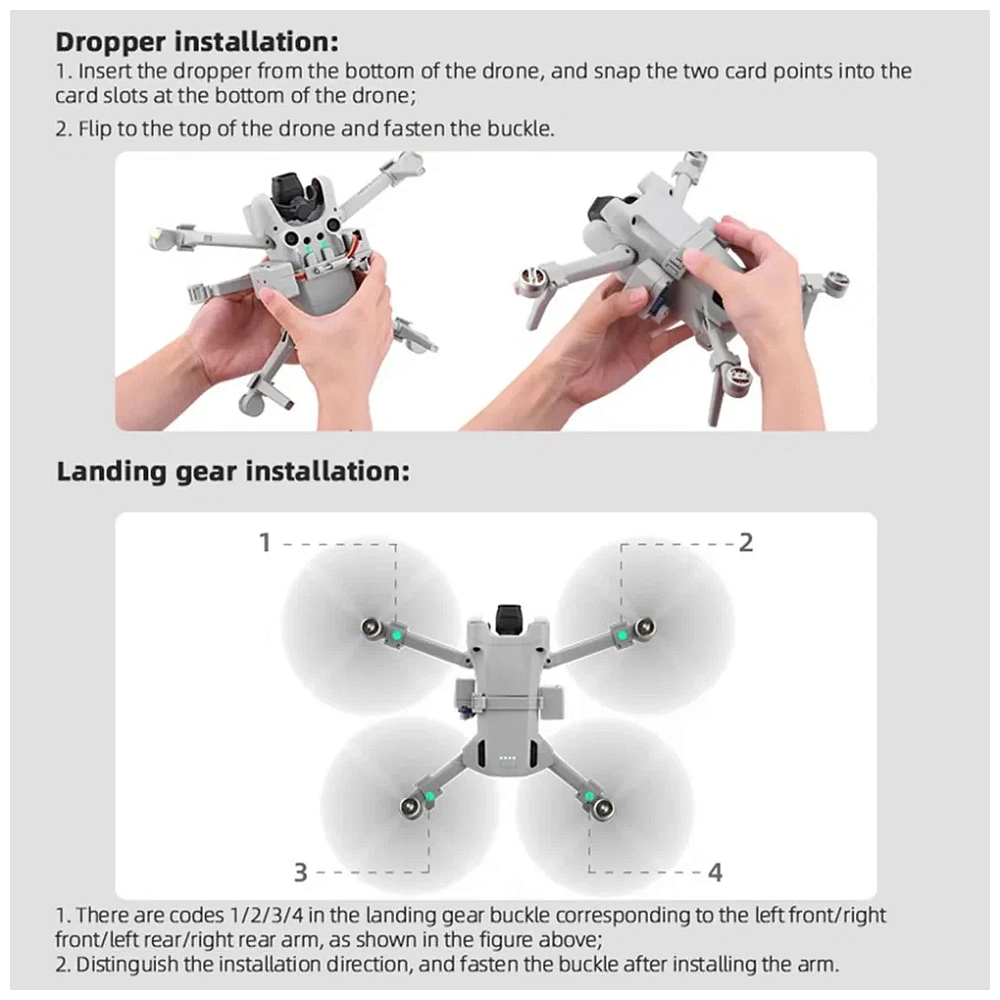 Dropper installation:
1. Insert the dropper from the bottom of the drone, and snap the two card points into the card slots at the bottom of the drone;
2. Flip to the top of the drone and fasten the buckle.

Landing gear installation:

1
2
3
4

1. There are codes 1/2/3/4 in the landing gear buckle corresponding to the left front/right front/left rear/right rear arm, as shown in the figure above;
2. Distinguish the installation direction, and fasten the buckle after installing the arm.